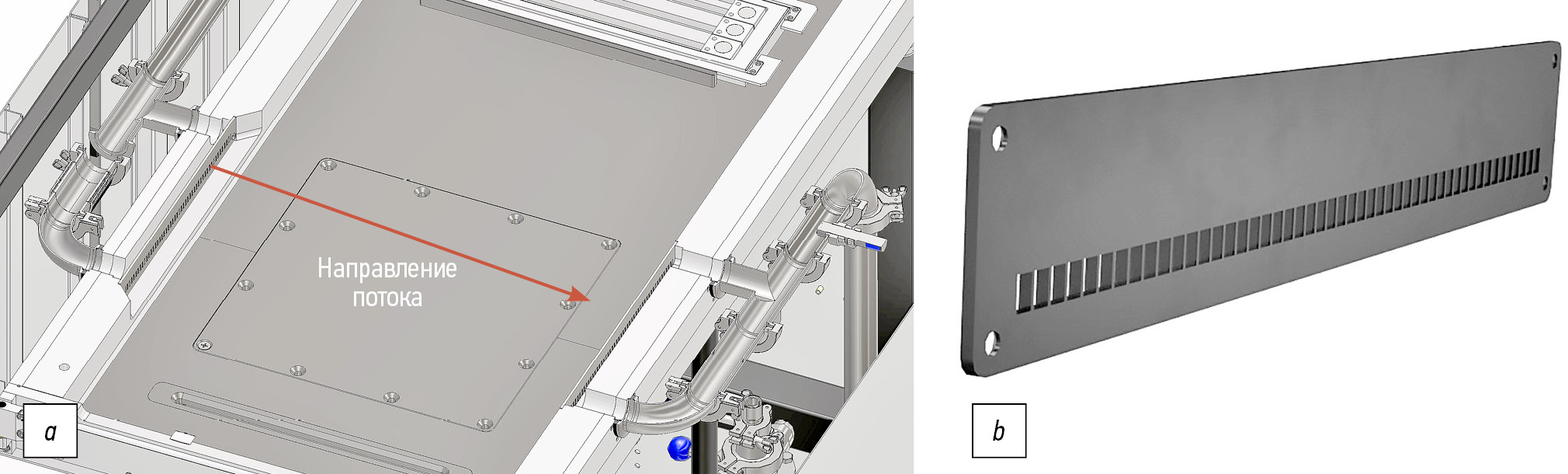 Направление потока

a

b